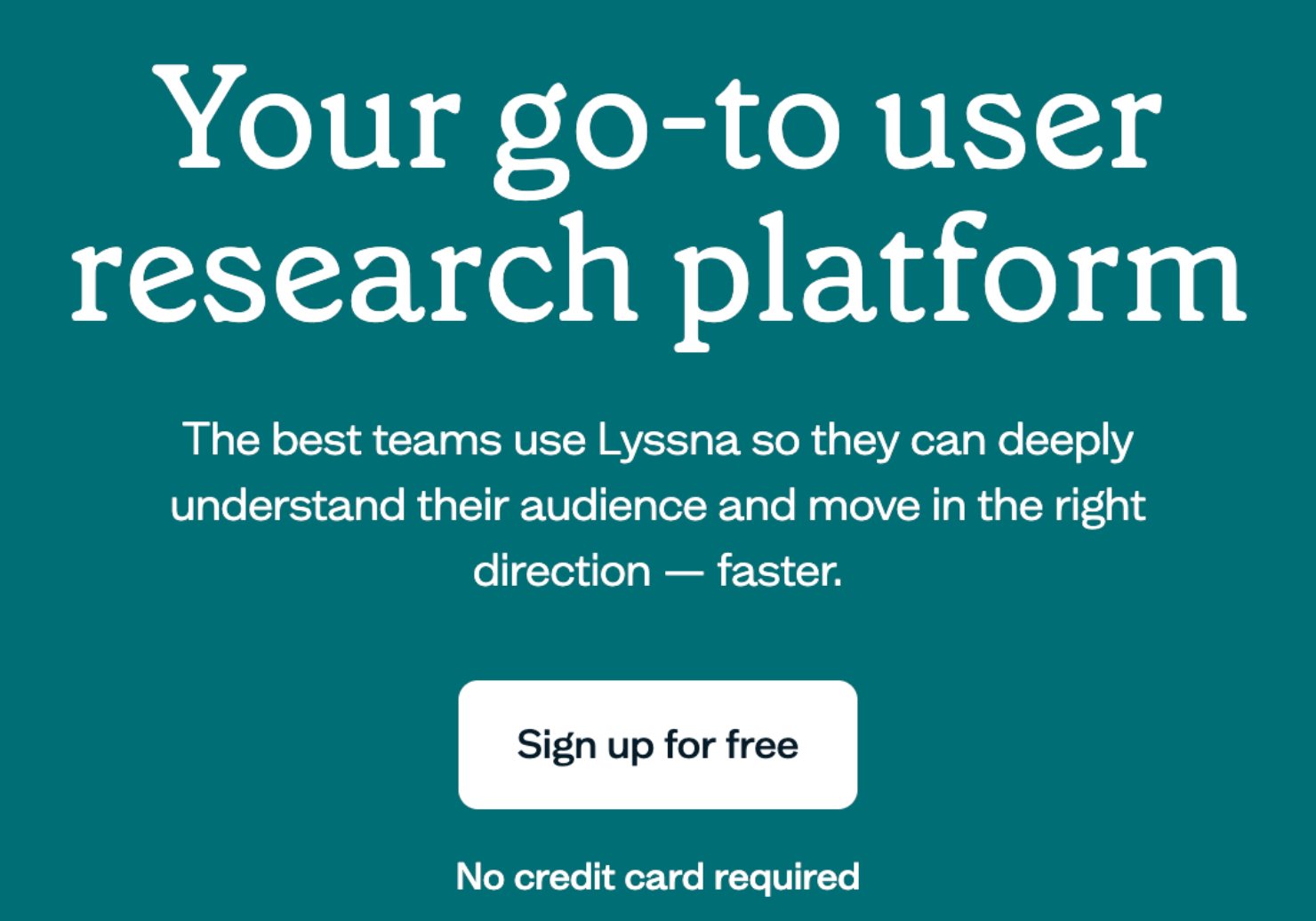 Your go-to user research platform

The best teams use Lyssna so they can deeply understand their audience and move in the right direction — faster.

Sign up for free

No credit card required